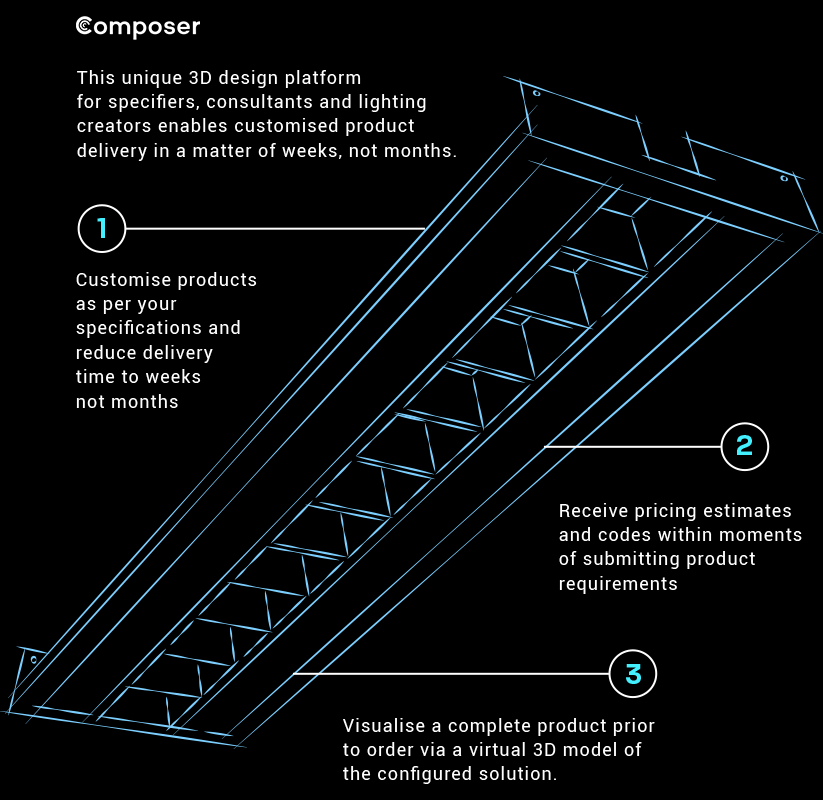 Composer

This unique 3D design platform for specifiers, consultants and lighting creators enables customised product delivery in a matter of weeks, not months.

1

Customise products as per your specifications and reduce delivery time to weeks not months

2

Receive pricing estimates and codes within moments of submitting product requirements

3

Visualise a complete product prior to order via a virtual 3D model of the configured solution.